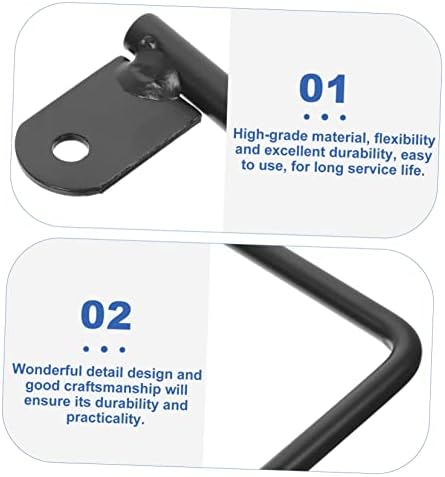 01

High-grade material, flexibility and excellent durability, easy to use, for long service life.

02

Wonderful detail design and good craftsmanship will ensure its durability and practicality.