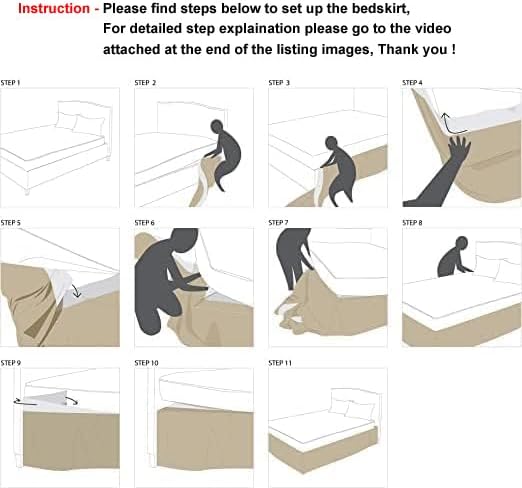 Instruction - Please find steps below to set up the bedskirt, For detailed step explaination please go to the video attached at the end of the listing images, Thank you !

STEP 1

STEP 2

STEP 3

STEP 4

STEP 5

STEP 6

STEP 7

STEP 8

STEP 9

STEP 10

STEP 11