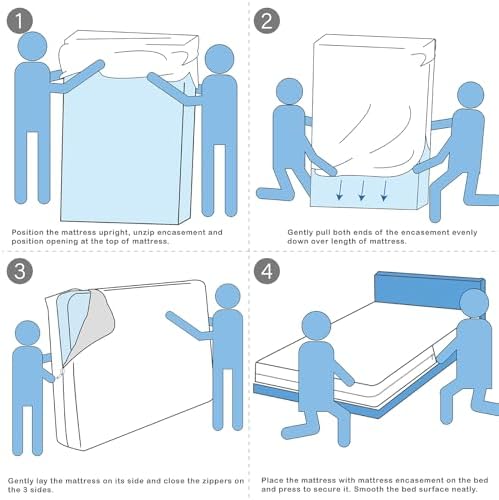 1

Position the mattress upright, unzip encasement and position opening at the top of mattress.

2

Gently pull both ends of the encasement evenly down over length of mattress.

3

Gently lay the mattress on its side and close the zippers on the 3 sides.

4

Place the mattress with mattress encasement on the bed and press to secure it. Smooth the bed surface neatly.