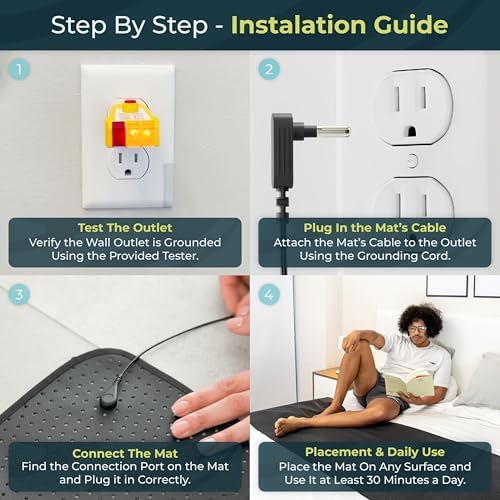 Step By Step - Instalation Guide

1

Test The Outlet
Verify the Wall Outlet is Grounded Using the Provided Tester.

2

Plug In the Mat's Cable
Attach the Mat's Cable to the Outlet Using the Grounding Cord.

3

Connect The Mat
Find the Connection Port on the Mat and Plug it in Correctly.

4

Placement & Daily Use
Place the Mat On Any Surface and Use It at Least 30 Minutes a Day.