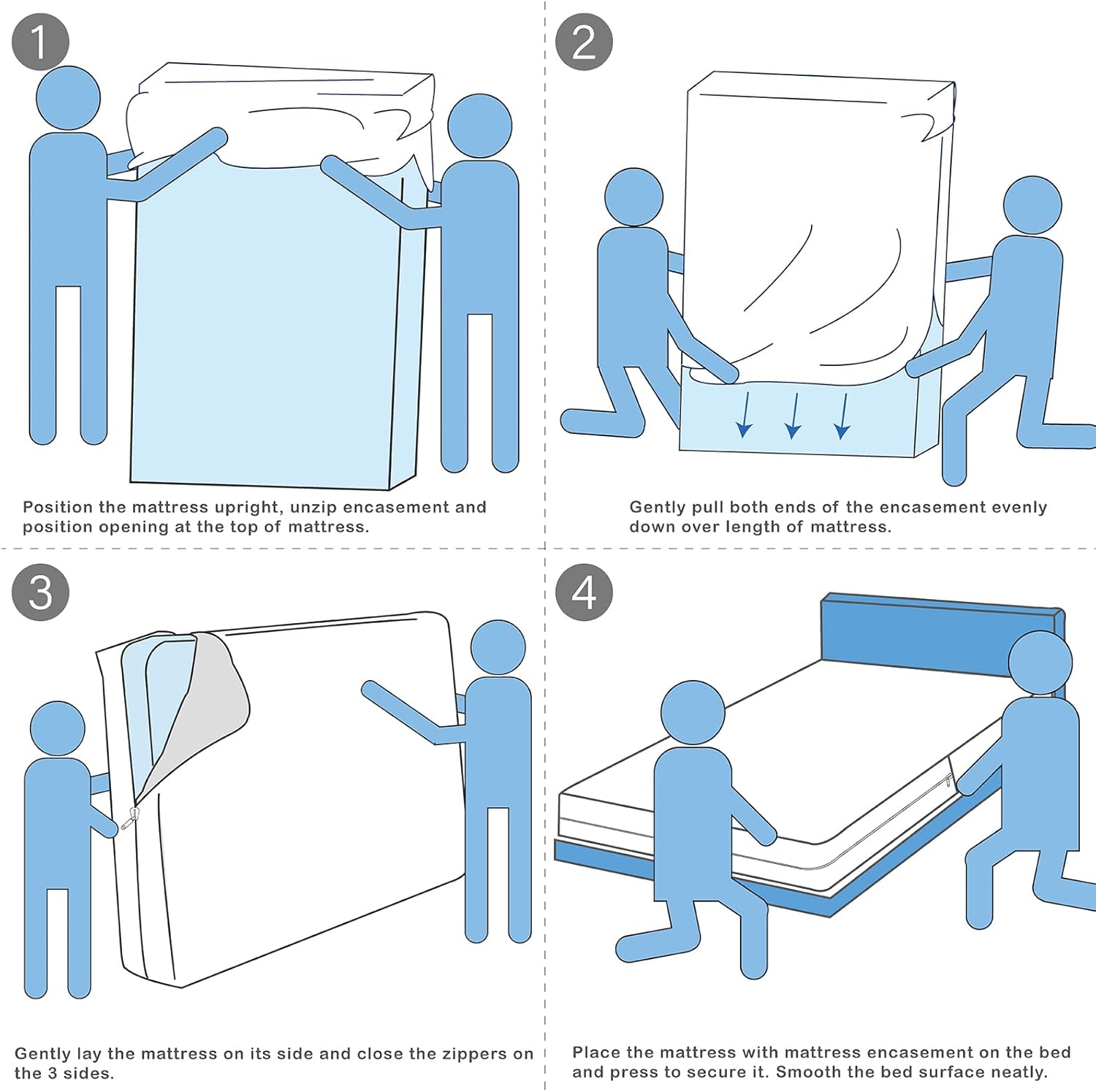 1

Position the mattress upright, unzip encasement and position opening at the top of mattress.

2

Gently pull both ends of the encasement evenly down over length of mattress.

3

Gently lay the mattress on its side and close the zippers on the 3 sides.

4

Place the mattress with mattress encasement on the bed and press to secure it. Smooth the bed surface neatly.