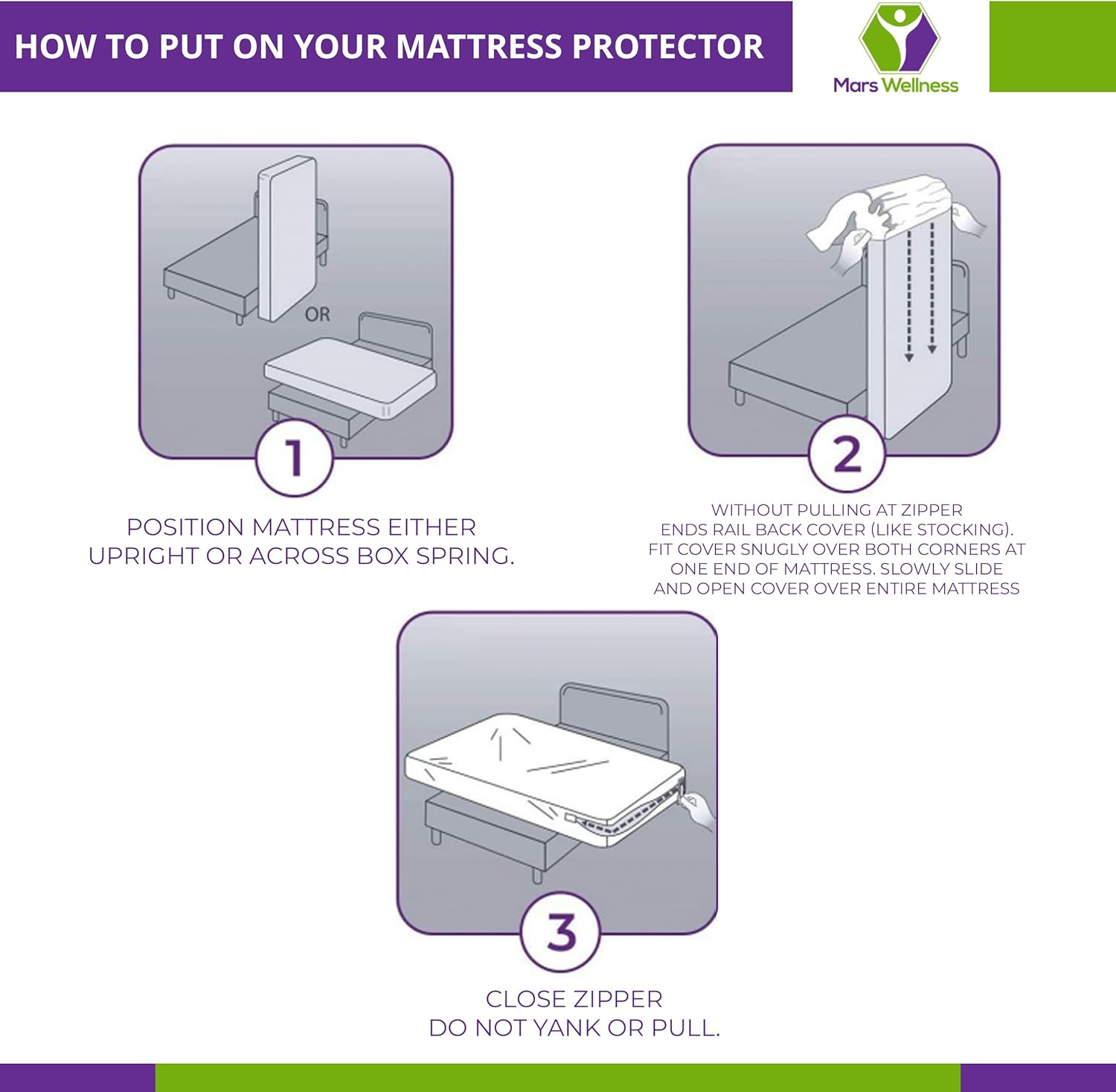 HOW TO PUT ON YOUR MATTRESS PROTECTOR

Mars Wellness

OR

1

POSITION MATTRESS EITHER UPRIGHT OR ACROSS BOX SPRING.

2

WITHOUT PULLING AT ZIPPER ENDS RAIL BACK COVER (LIKE STOCKING). FIT COVER SNUGLY OVER BOTH CORNERS AT ONE END OF MATTRESS. SLOWLY SLIDE AND OPEN COVER OVER ENTIRE MATTRESS

3

CLOSE ZIPPER
DO NOT YANK OR PULL.