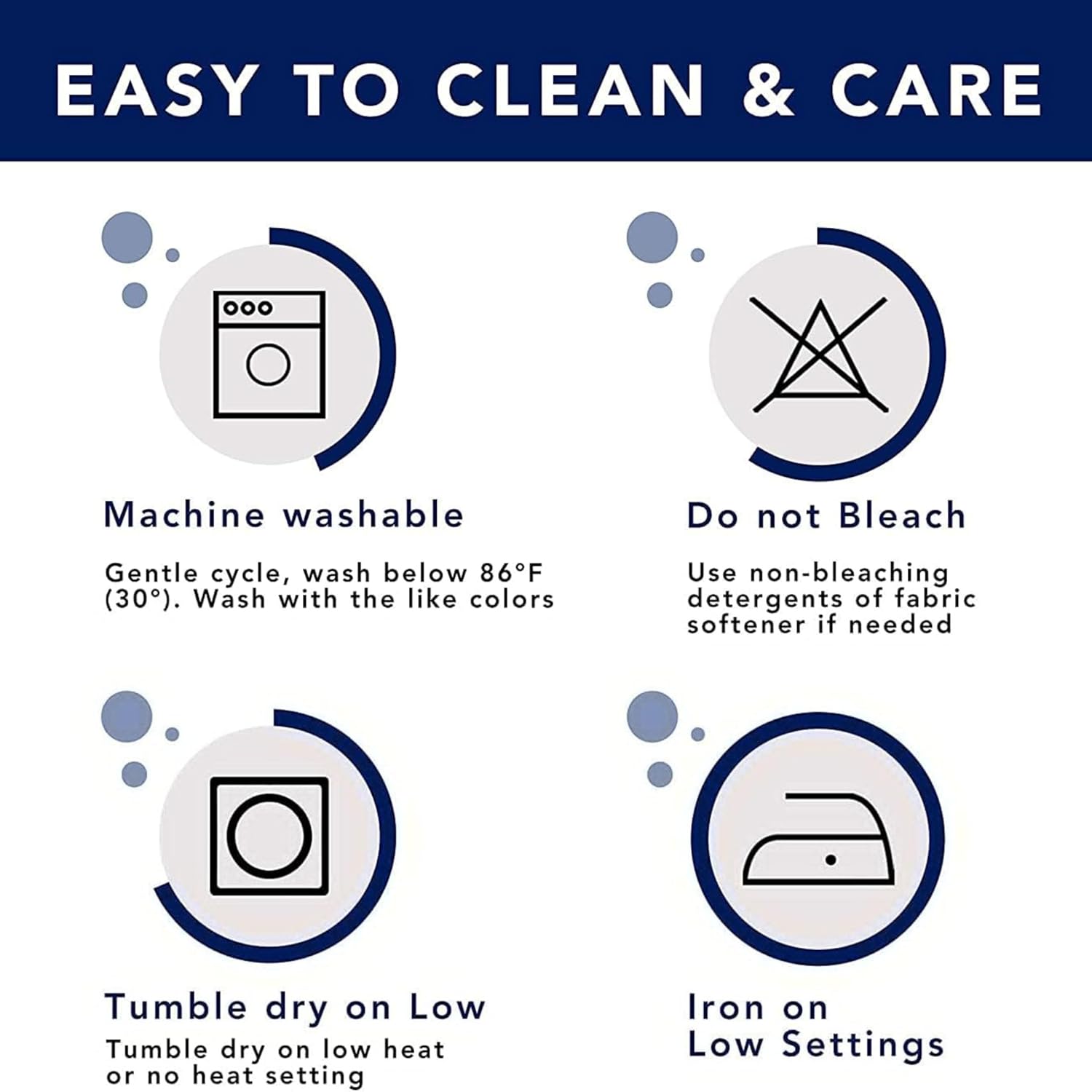 EASY TO CLEAN & CARE

Machine washable

Gentle cycle, wash below 86°F (30°). Wash with the like colors

Do not Bleach

Use non-bleaching detergents of fabric softener if needed

Tumble dry on Low

Tumble dry on low heat or no heat setting

Iron on Low Settings